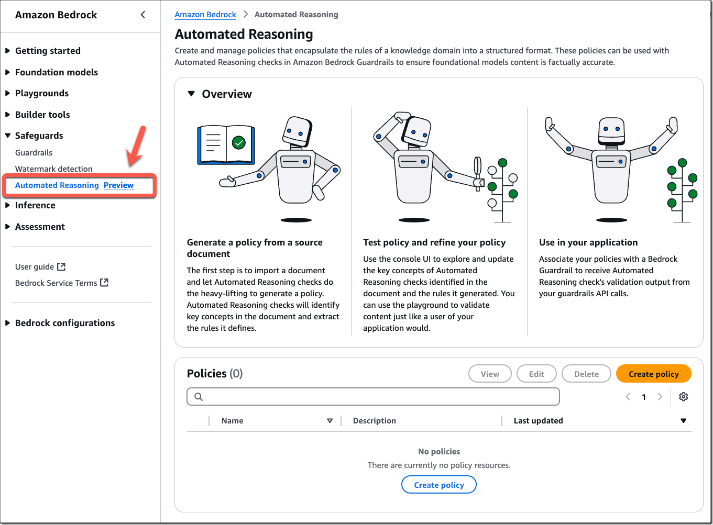 Amazon Bedrock

Getting started
Foundation models
Playgrounds
Builder tools
Safeguards
Guardrails
Watermark detection
Automated Reasoning Preview
Inference
Assessment

User guide
Bedrock Service Terms

Bedrock configurations

Amazon Bedrock > Automated Reasoning

Automated Reasoning

Create and manage policies that encapsulate the rules of a knowledge domain into a structured format. These policies can be used with Automated Reasoning checks in Amazon Bedrock Guardrails to ensure foundational models content is factually accurate.

Overview

Generate a policy from a source document

The first step is to import a document and let Automated Reasoning checks do the heavy-lifting to generate a policy. Automated Reasoning checks will identify key concepts in the document and extract the rules it defines.

Test policy and refine your policy

Use the console UI to explore and update the key concepts of Automated Reasoning checks identified in the document and the rules it generated. You can use the playground to validate content just like a user of your application would.

Use in your application

Associate your policies with a Bedrock Guardrail to receive Automated Reasoning check's validation output from your guardrails API calls.

Policies (0)

View Edit Delete Create policy

1

| Name | Description | Last updated |
|---|---|---|

No policies
There are currently no policy resources.
Create policy